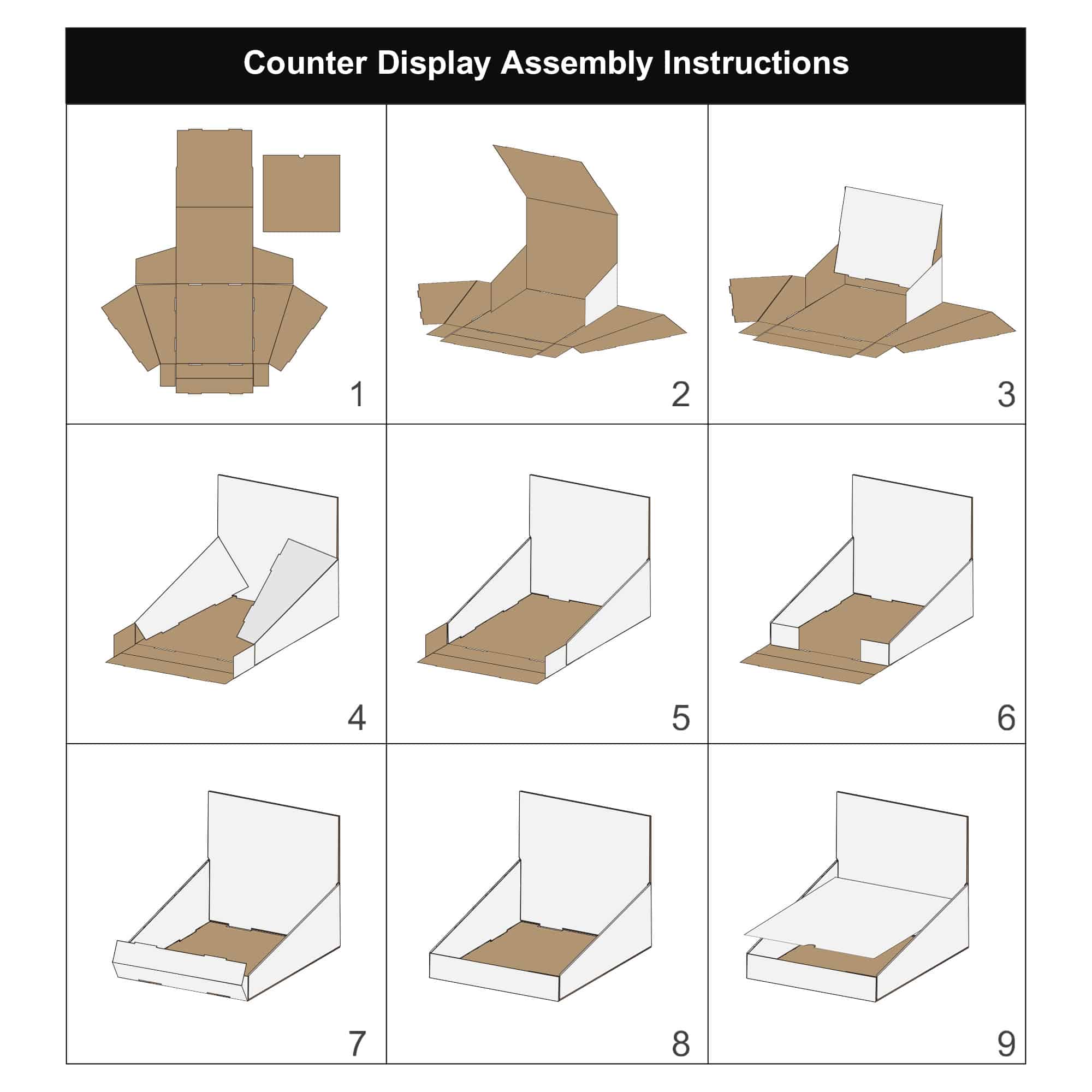 Counter Display Assembly Instructions

1

2

3

4

5

6

7

8

9